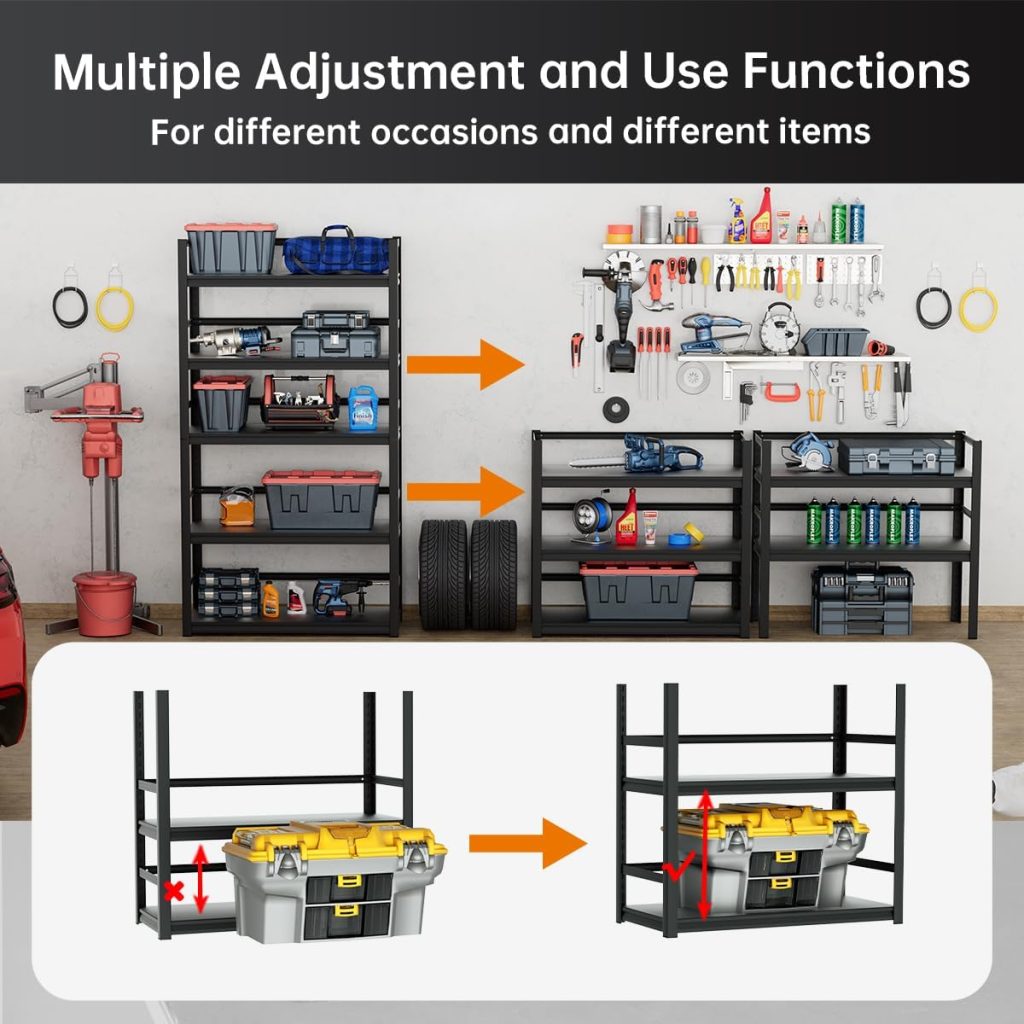 Multiple Adjustment and Use Functions
For different occasions and different items