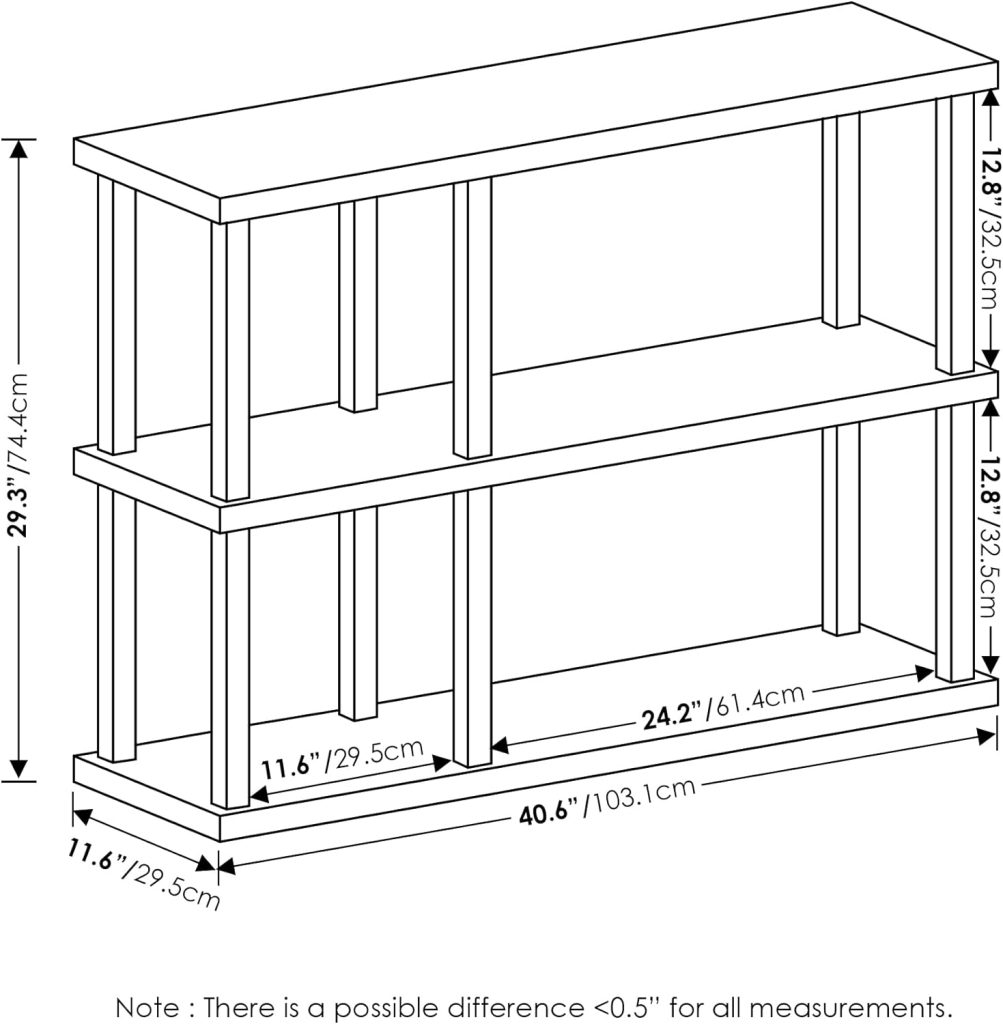 29.3"/74.4cm

12.8"/32.5cm

12.8"/32.5cm

24.2"/61.4cm

11.6"/29.5cm

40.6"/103.1cm

11.6"/29.5cm

Note : There is a possible difference <0.5" for all measurements.