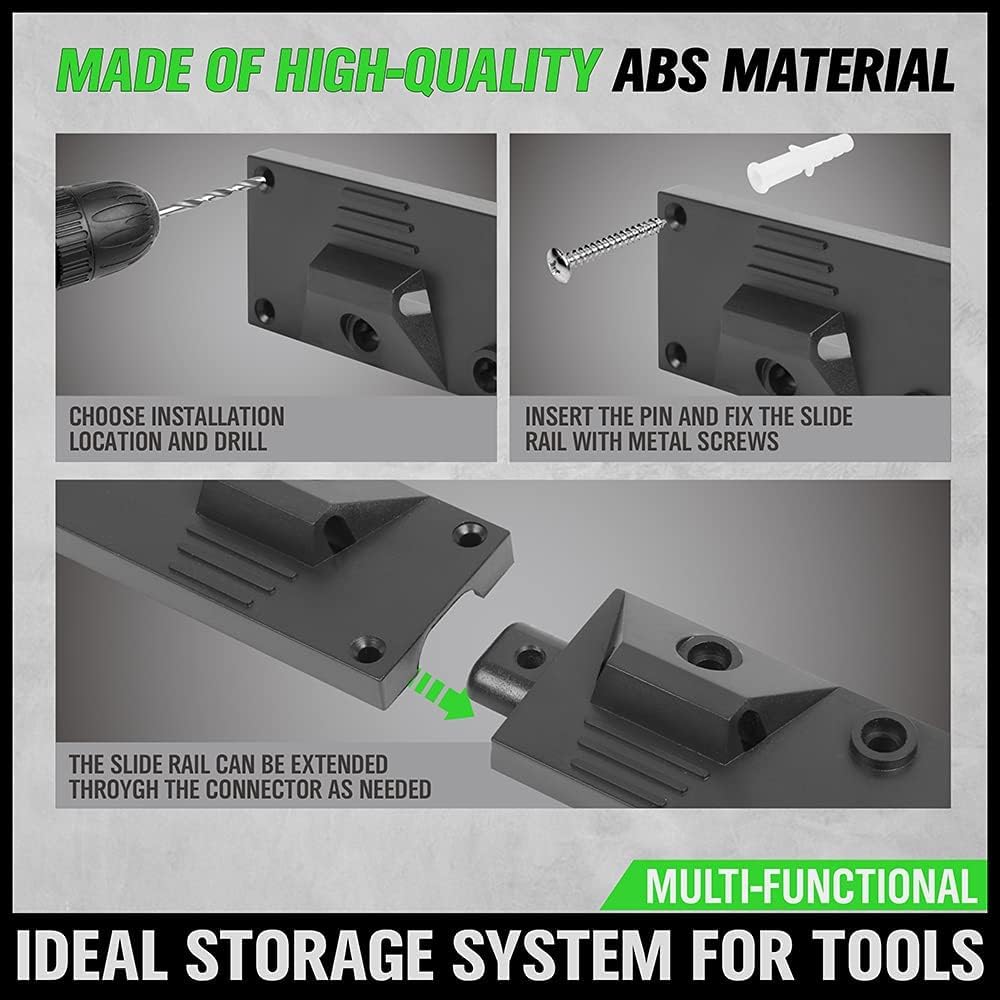 MADE OF HIGH-QUALITY ABS MATERIAL

CHOOSE INSTALLATION LOCATION AND DRILL

INSERT THE PIN AND FIX THE SLIDE RAIL WITH METAL SCREWS

THE SLIDE RAIL CAN BE EXTENDED THROYGH THE CONNECTOR AS NEEDED

MULTI-FUNCTIONAL

IDEAL STORAGE SYSTEM FOR TOOLS