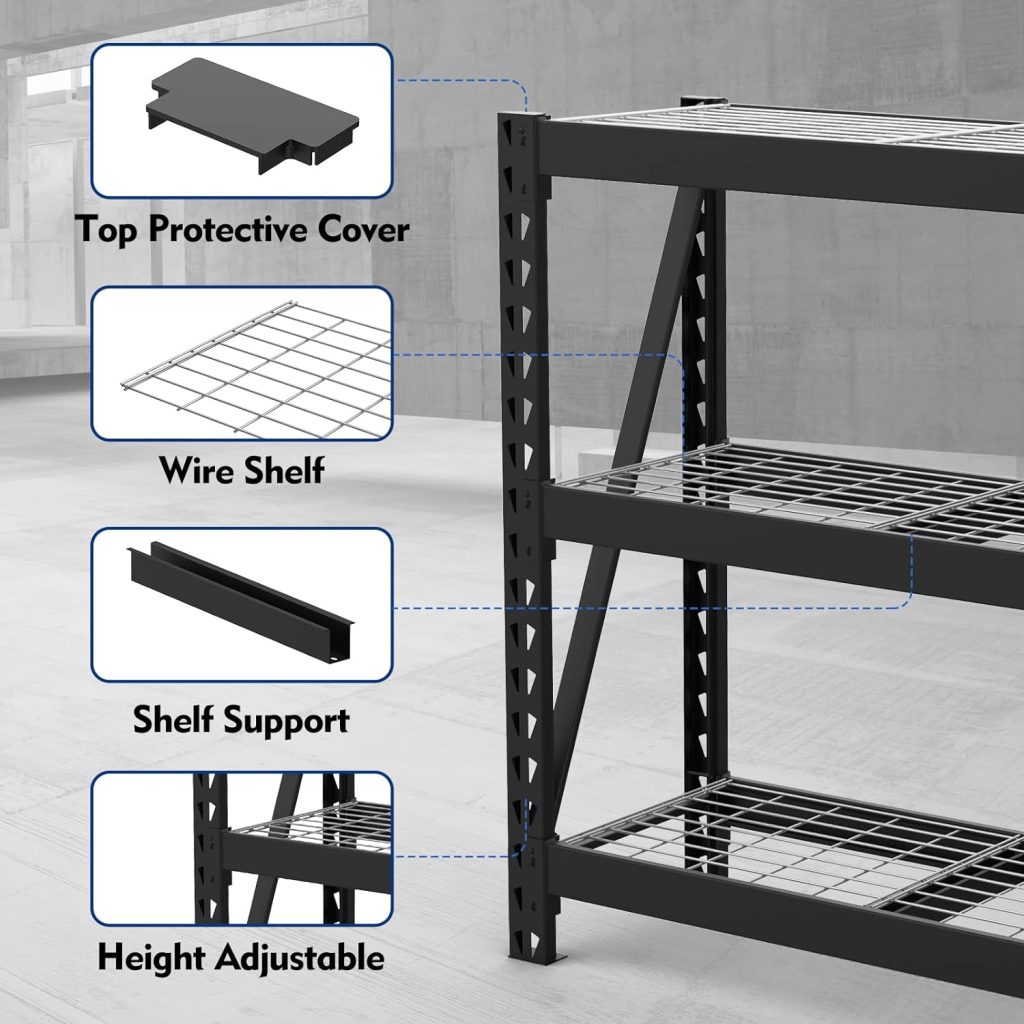 Top Protective Cover

Wire Shelf

Shelf Support

Height Adjustable