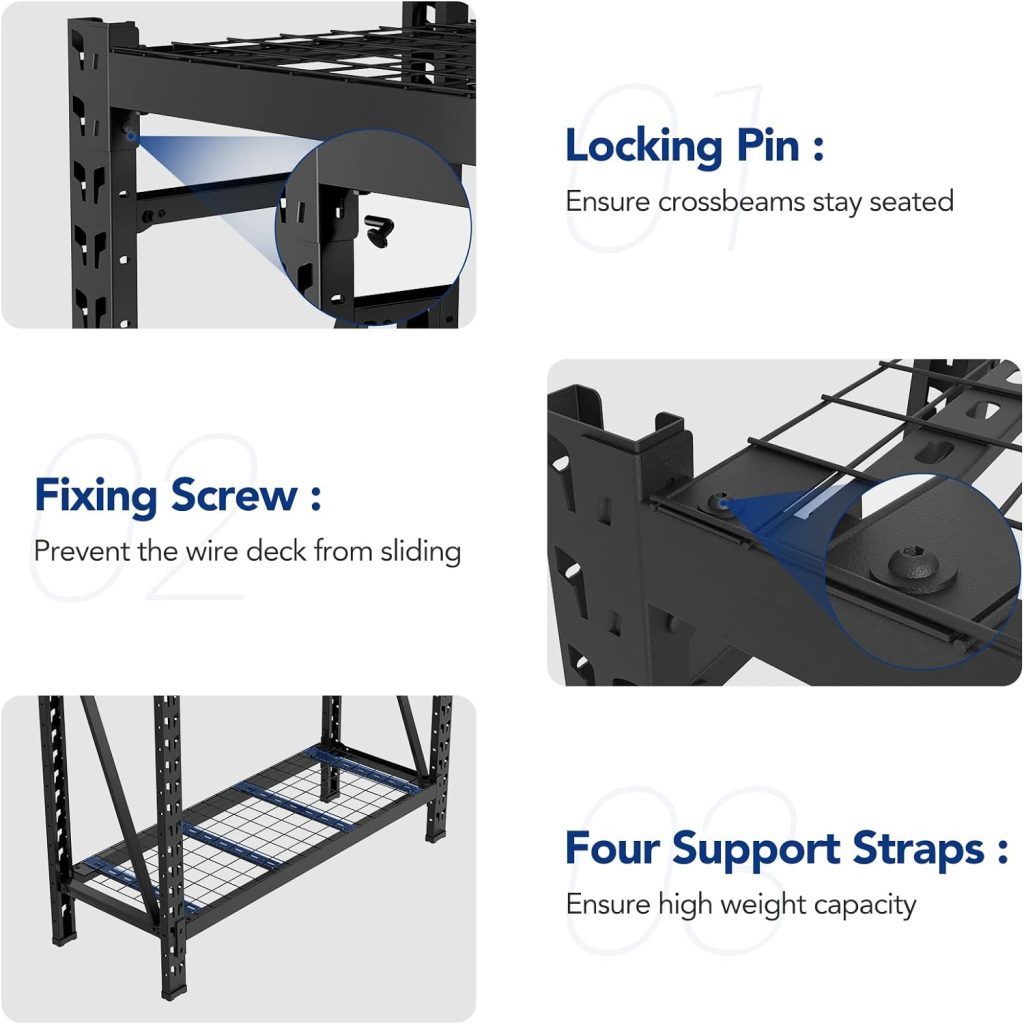 01
Locking Pin :
Ensure crossbeams stay seated

02
Fixing Screw :
Prevent the wire deck from sliding

03
Four Support Straps :
Ensure high weight capacity