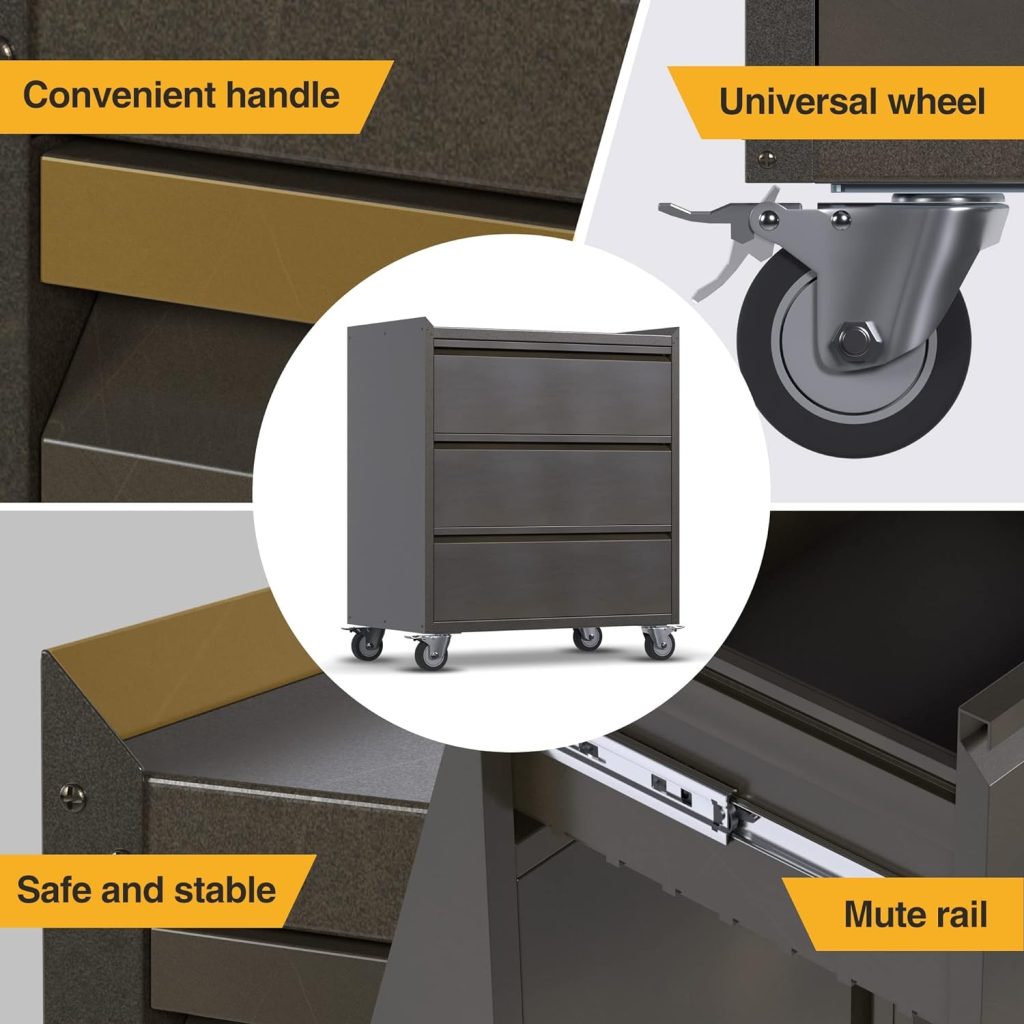 Convenient handle

Universal wheel

Safe and stable

Mute rail