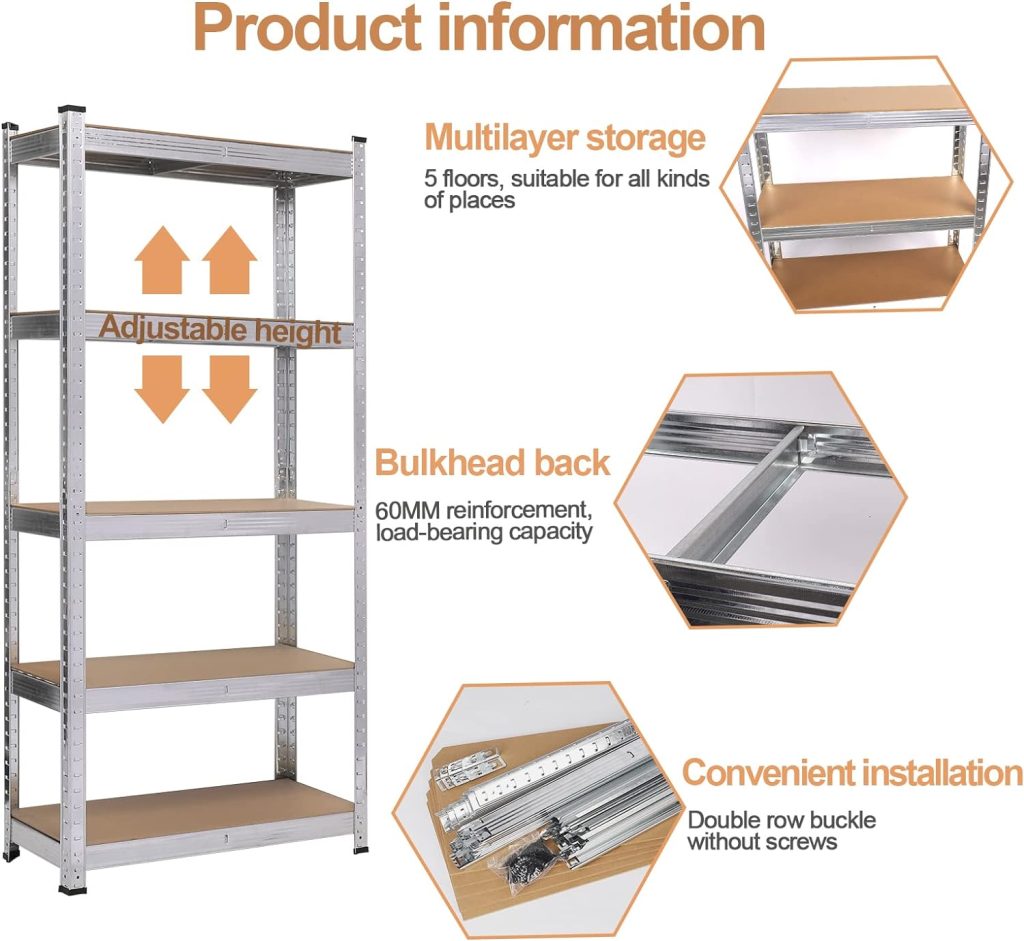 Product information

Adjustable height

Multilayer storage
5 floors, suitable for all kinds of places

Bulkhead back
60MM reinforcement, load-bearing capacity

Convenient installation
Double row buckle without screws