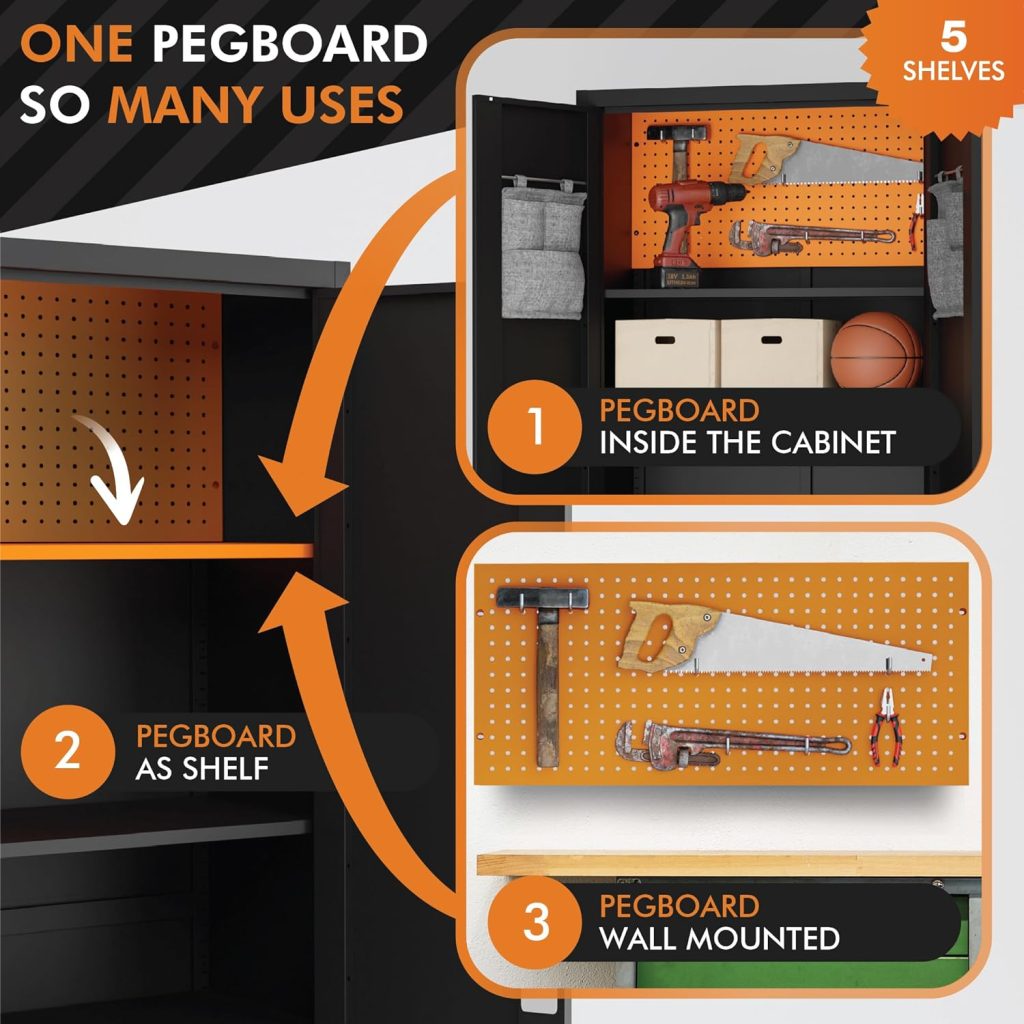 ONE PEGBOARD SO MANY USES

5 SHELVES

1 PEGBOARD INSIDE THE CABINET

2 PEGBOARD AS SHELF

3 PEGBOARD WALL MOUNTED