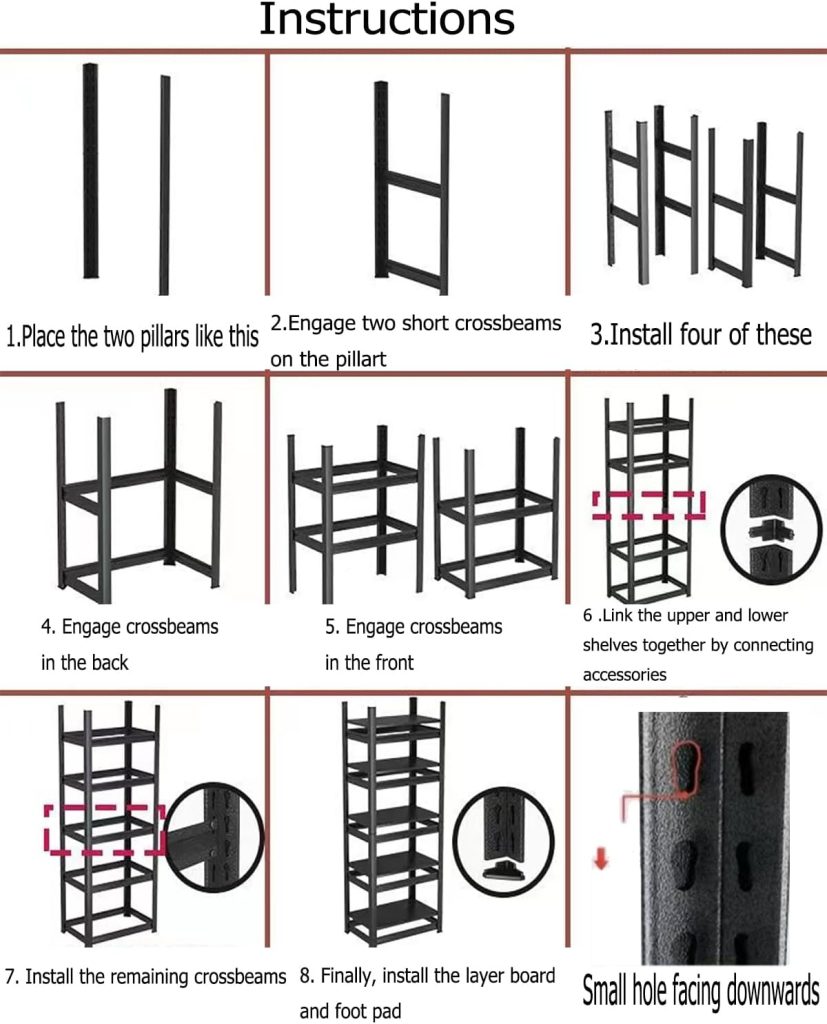 Instructions

1.Place the two pillars like this

2.Engage two short crossbeams on the pillart

3.Install four of these

4. Engage crossbeams in the back

5. Engage crossbeams in the front

6 .Link the upper and lower shelves together by connecting accessories

7. Install the remaining crossbeams

8. Finally, install the layer board and foot pad

Small hole facing downwards